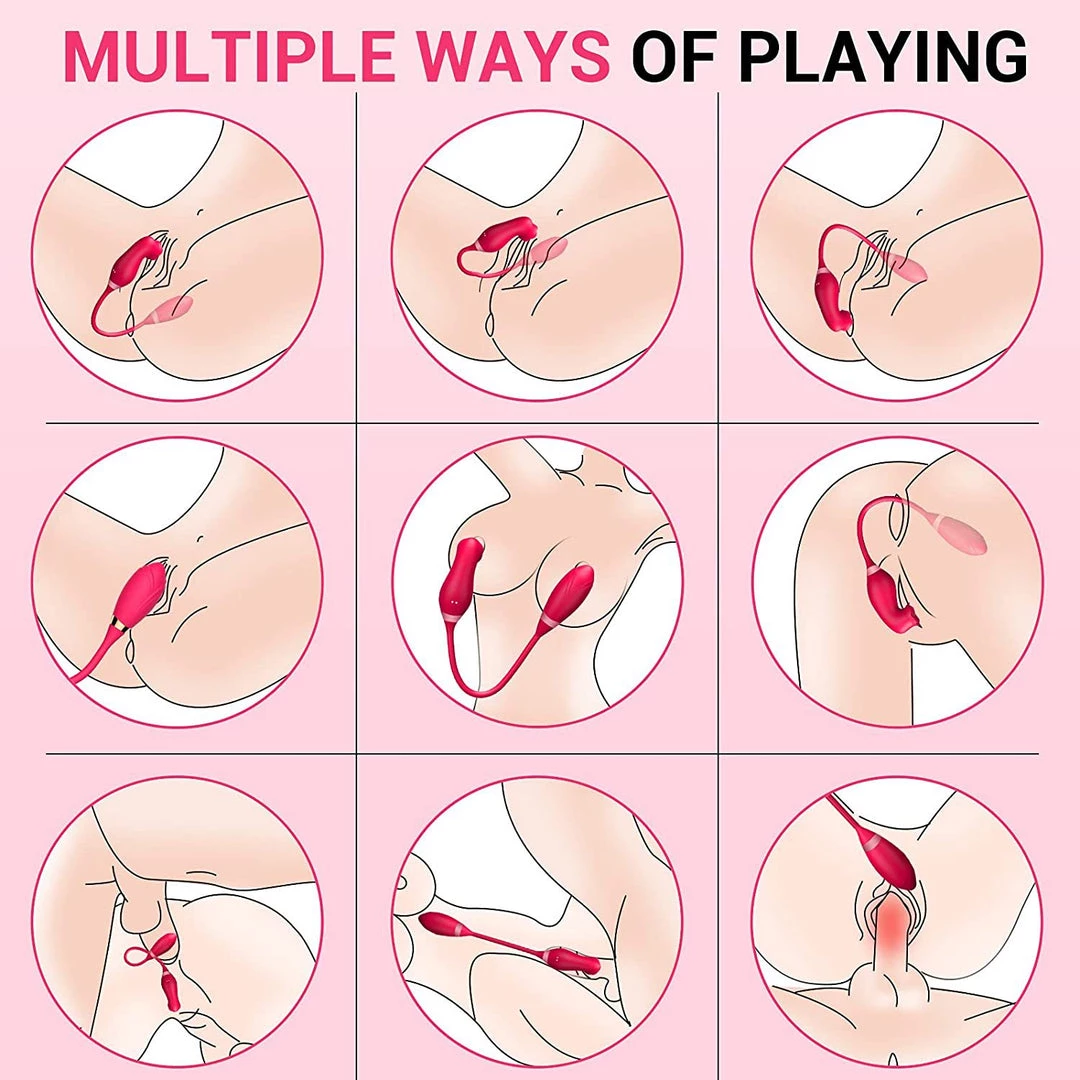 MULTIPLE WAYS OF PLAYING